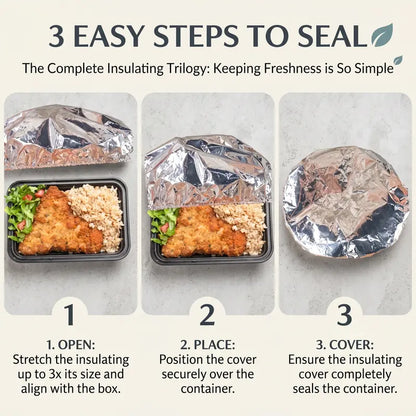 3 EASY STEPS TO SEAL

The Complete Insulating Trilogy: Keeping Freshness is So Simple

1

1. OPEN:
Stretch the insulating up to 3x its size and align with the box.

2

2. PLACE:
Position the cover securely over the container.

3

3. COVER:
Ensure the insulating cover completely seals the container.